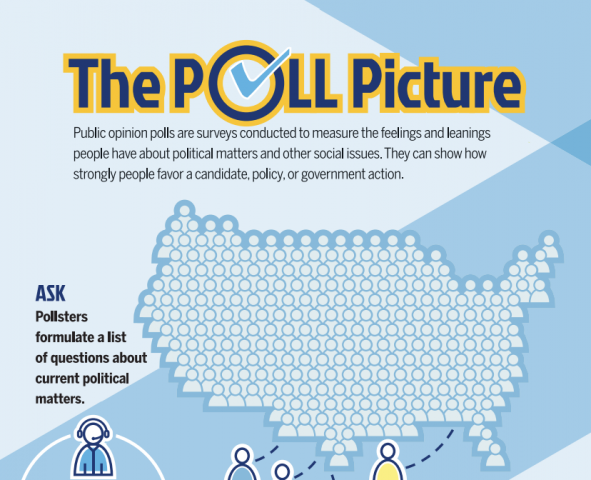 The POLL Picture

Public opinion polls are surveys conducted to measure the feelings and leanings people have about political matters and other social issues. They can show how strongly people favor a candidate, policy, or government action.

ASK

Pollsters formulate a list of questions about current political matters.