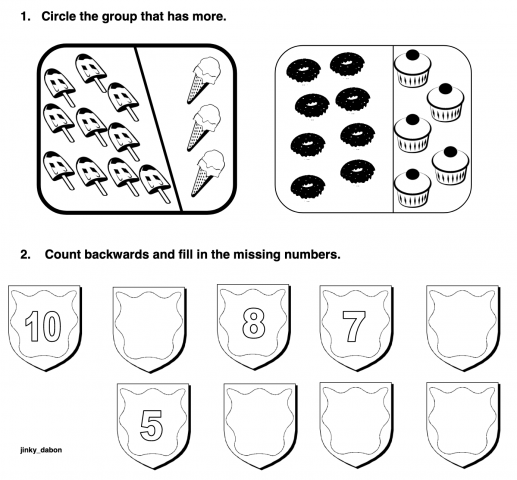 1. Circle the group that has more.

2. Count backwards and fill in the missing numbers.

10

8

7

5

jinky_dabon